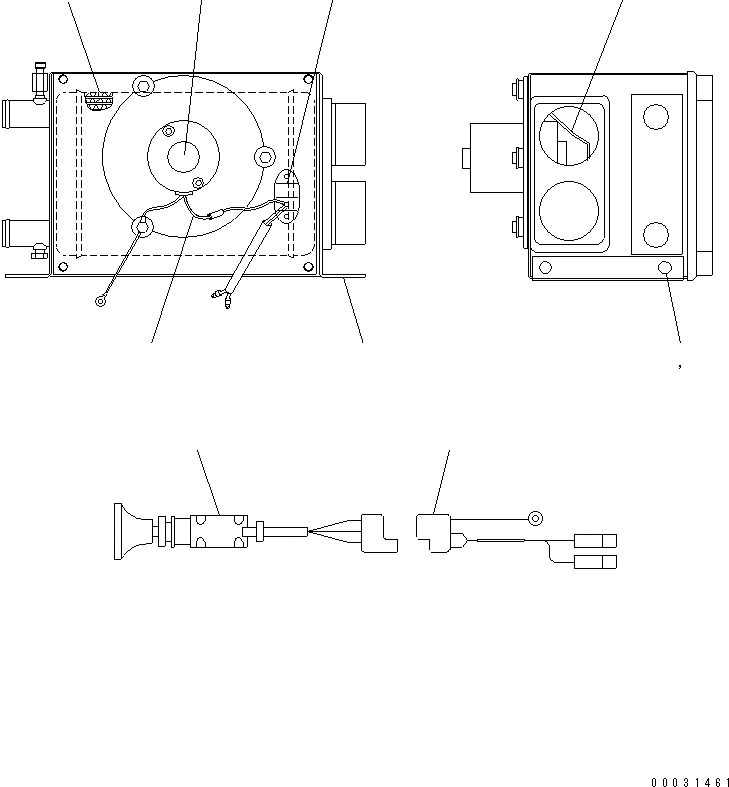 00031461