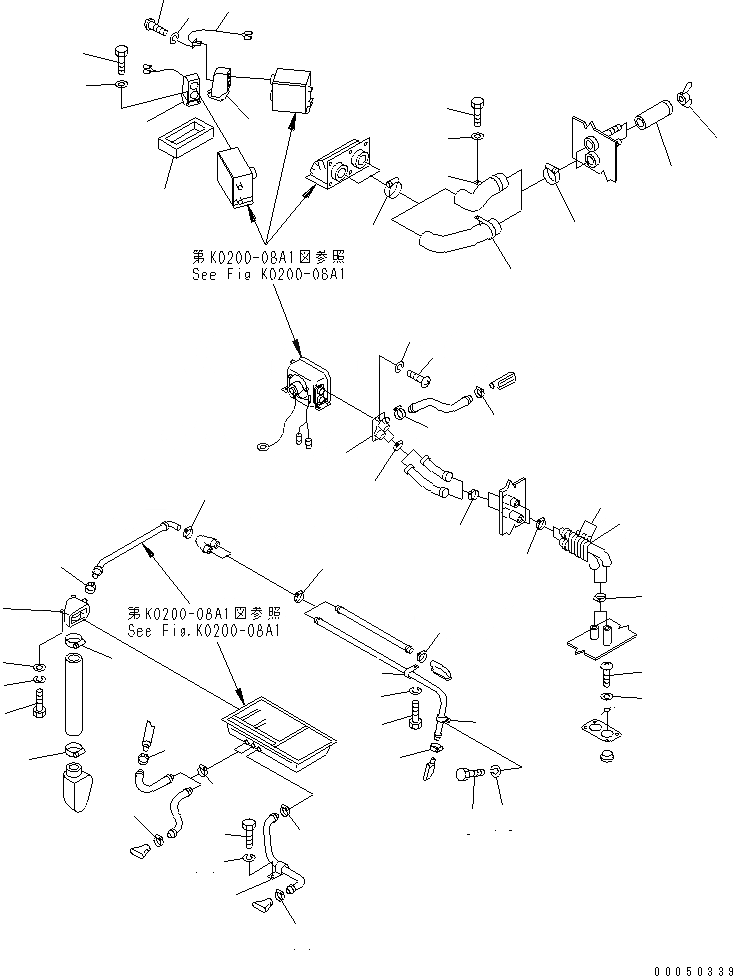 第K0200-08A1図参照
See Fig K0200-08A1

第K0200-08A1図参照
See Fig.K0200-08A1

00050339