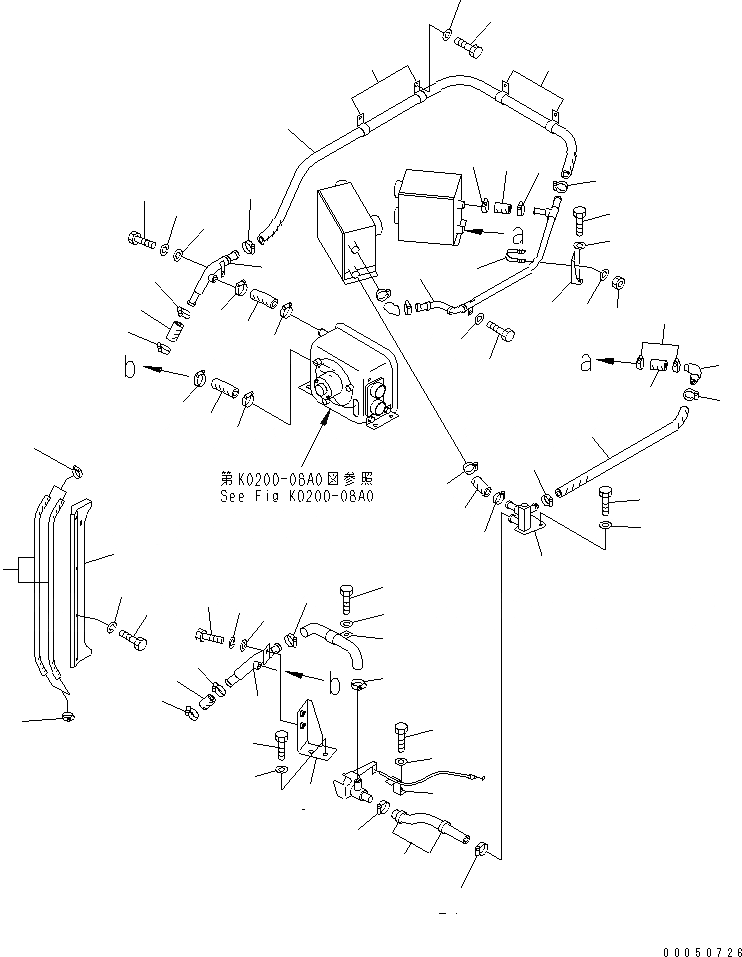 a

b

a

第K0200-08A0図参照
See Fig K0200-08A0

b

00050726