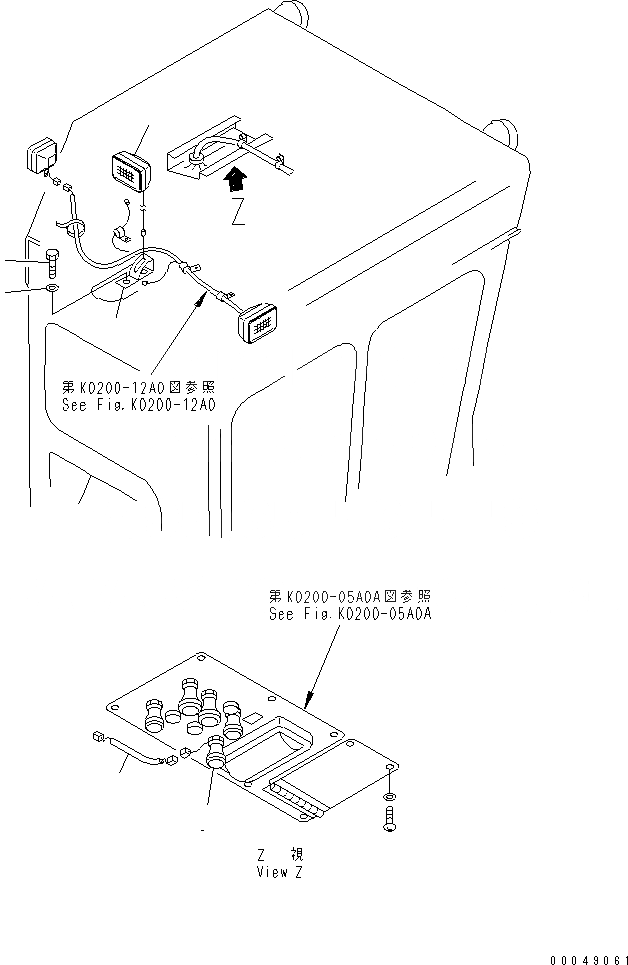 Z

第K0200-12A0図参照
See Fig.K0200-12A0

第K0200-05A0A図参照
See Fig.K0200-05A0A

Z 視
View Z

00049061