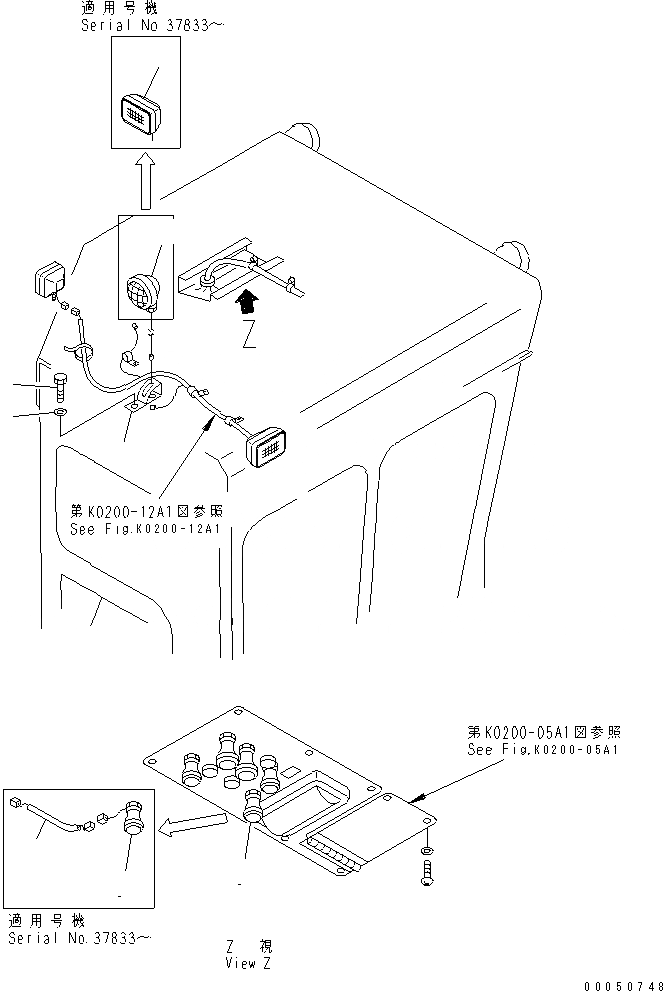 適用号機
Serial No 37833~

Z

第K0200-12A1図参照
See Fig.K0200-12A1

第K0200-05A1図参照
See Fig.K0200-05A1

適用号機
Serial No.37833~

Z 視
View Z

00050748