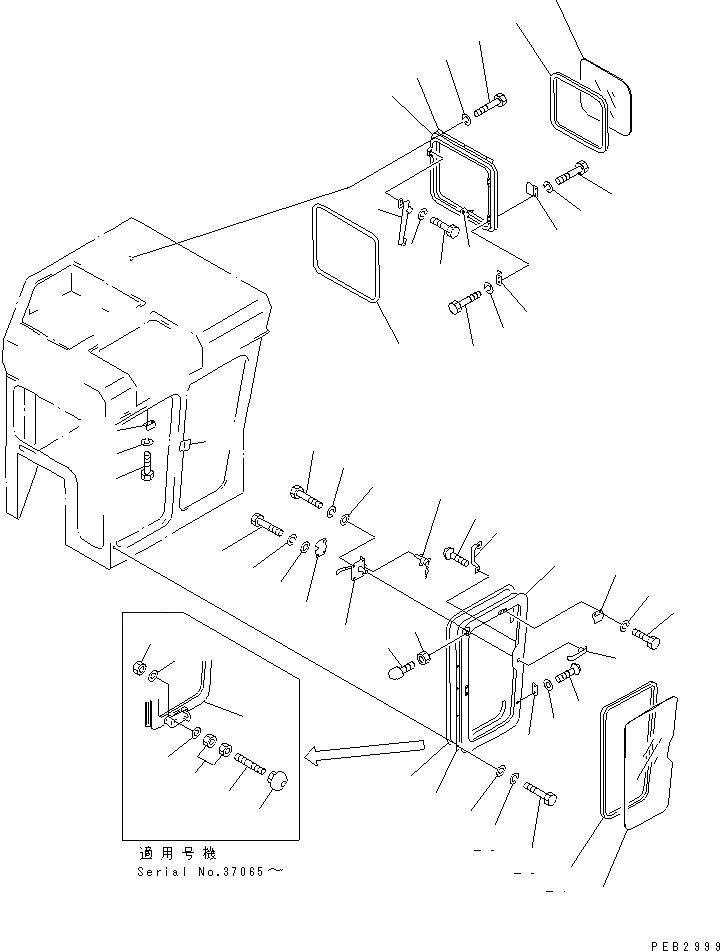 適用号機
Serial No.37065～

PEB2999