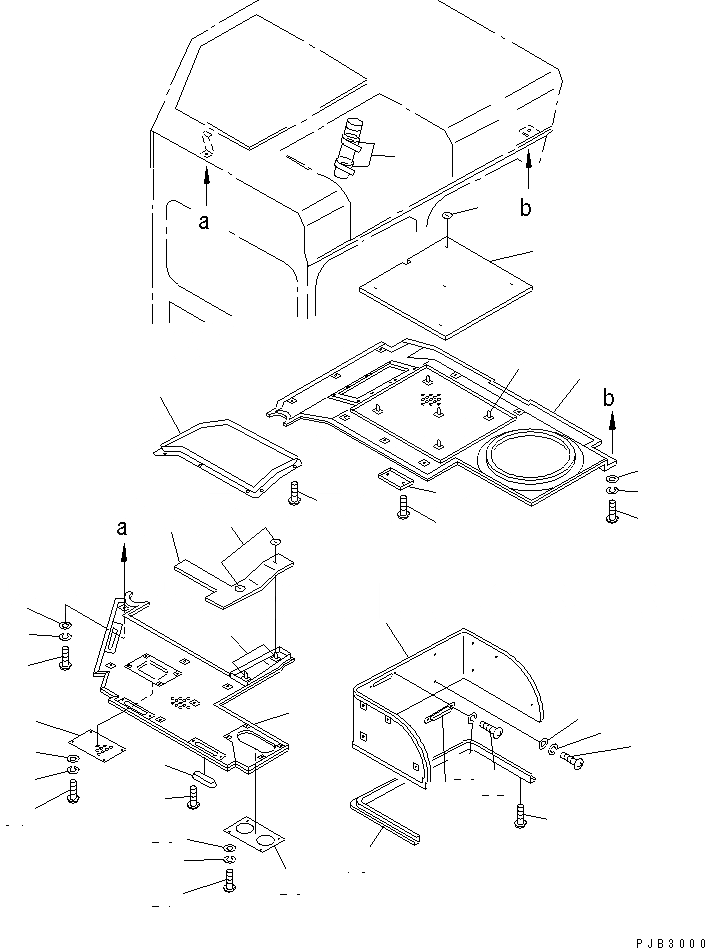 a
b
b
a
PJB3000