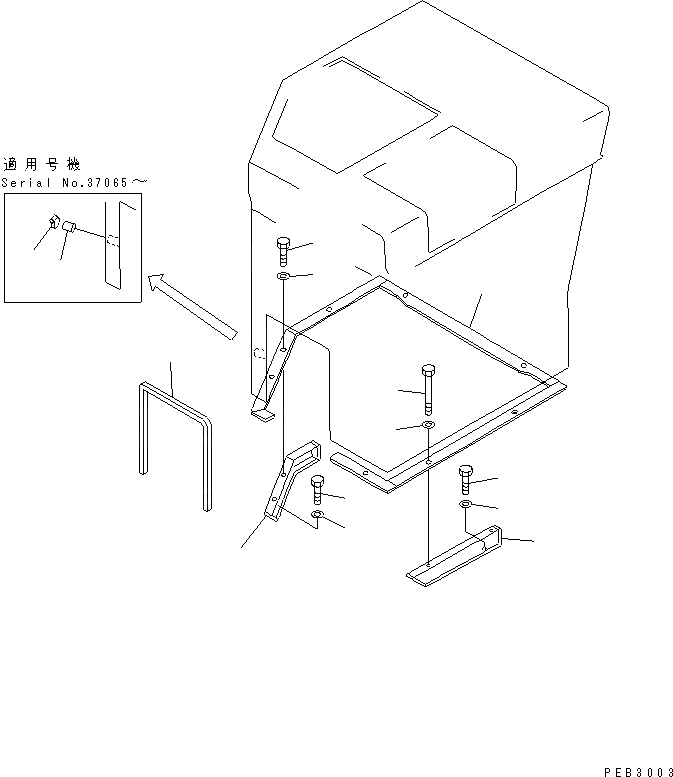 適用号機
Serial No.37065～

PEB3003