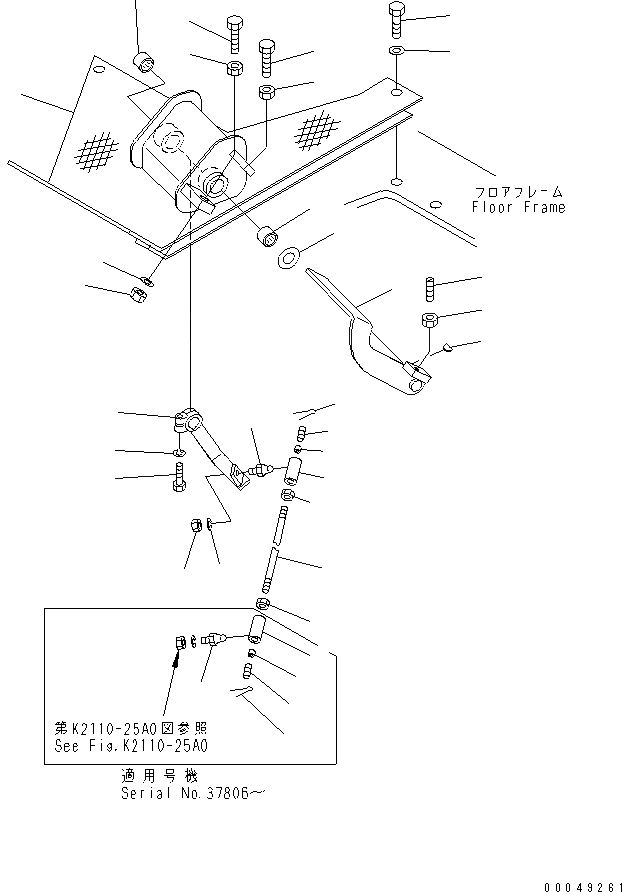 フロアフレーム
Floor Frame

第K2110-25A0図参照
See Fig.K2110-25A0

適用号機
Serial No.37806~

00049261