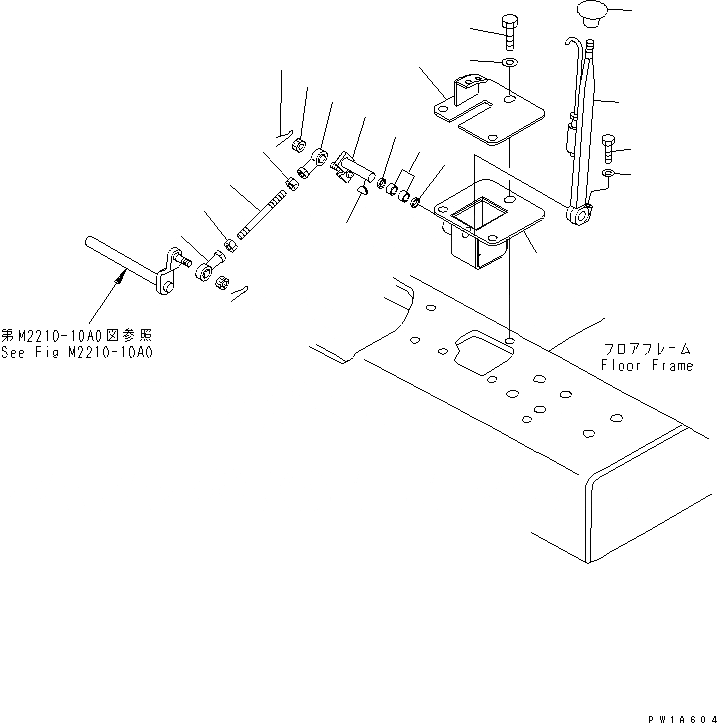 第M2210-10A0図参照
See Fig M2210-10A0

フロアフレーム
Floor Frame

PW1A604