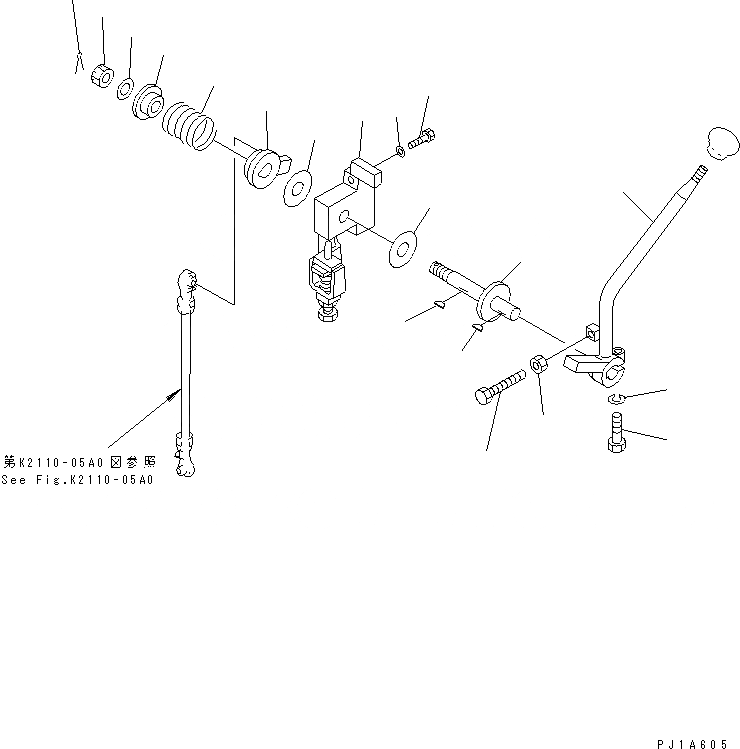 第K2110-05A0図参照
See Fig.K2110-05A0

PJ1A605