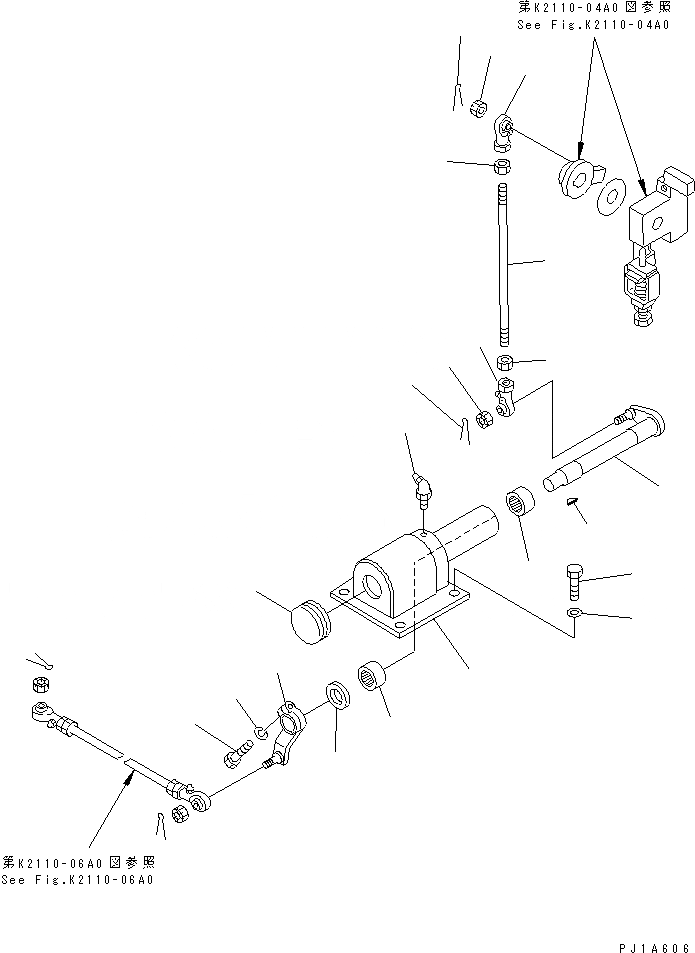 第K2110-04A0図参照
See Fig.K2110-04A0

第K2110-06A0図参照
See Fig.K2110-06A0

PJ1A606