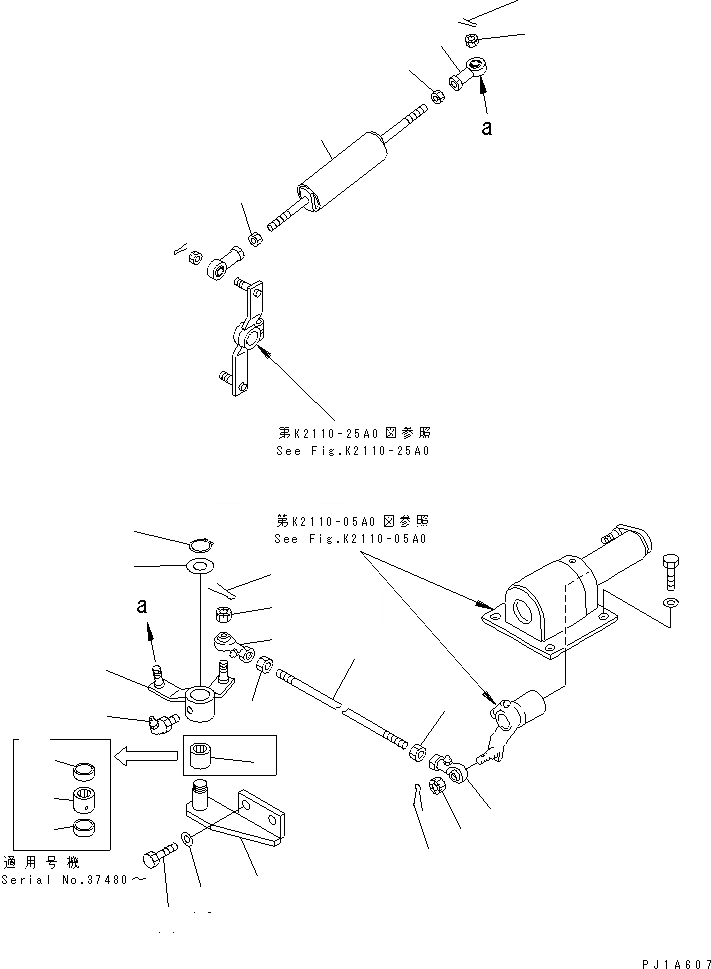 a

第K2110-25A0図参照
See Fig.K2110-25A0

第K2110-05A0図参照
See Fig.K2110-05A0

a

適用号機
Serial No.37480～

PJ1A607