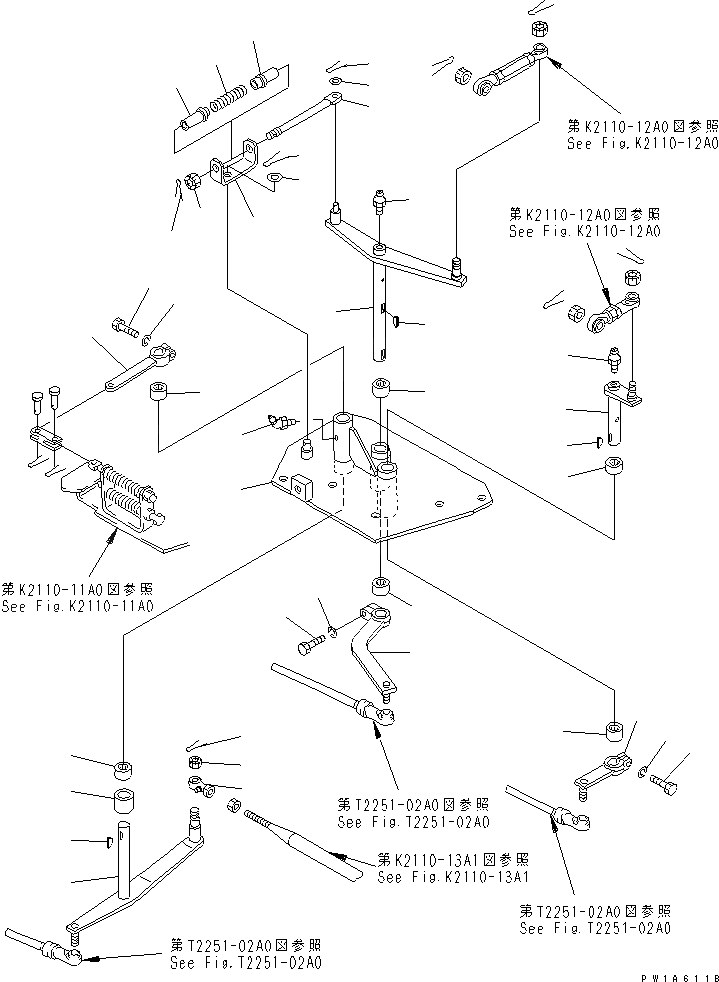 第K2110-12A0図参照
See Fig.K2110-12A0

第K2110-12A0図参照
See Fig.K2110-12A0

第K2110-11A0図参照
See Fig.K2110-11A0

第T2251-02A0図参照
See Fig.T2251-02A0

第K2110-13A1図参照
See Fig.K2110-13A1

第T2251-02A0図参照
See Fig.T2251-02A0

第T2251-02A0図参照
See Fig.T2251-02A0

PW1A611B