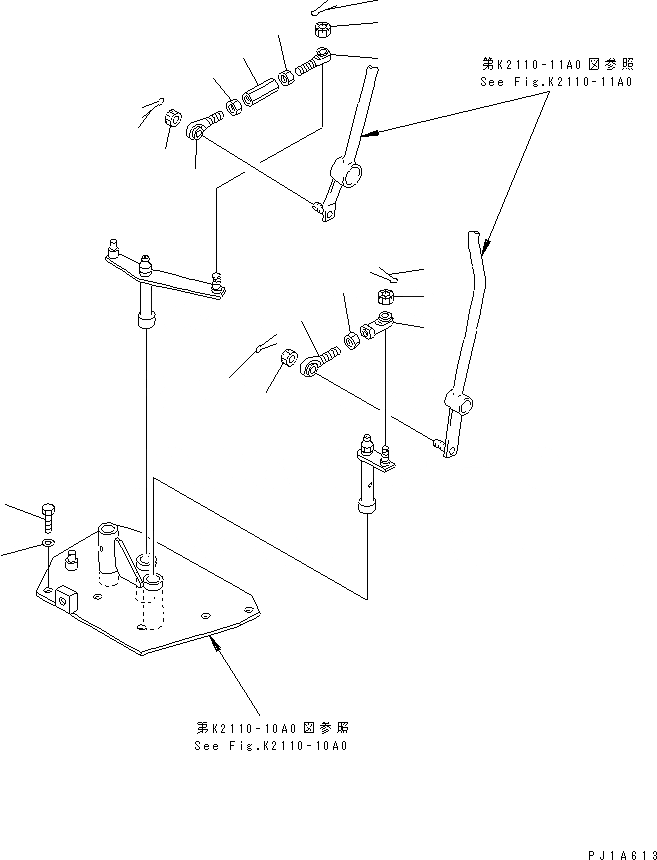 第K2110-11A0図参照
See Fig.K2110-11A0

第K2110-10A0図参照
See Fig.K2110-10A0

PJ1A613