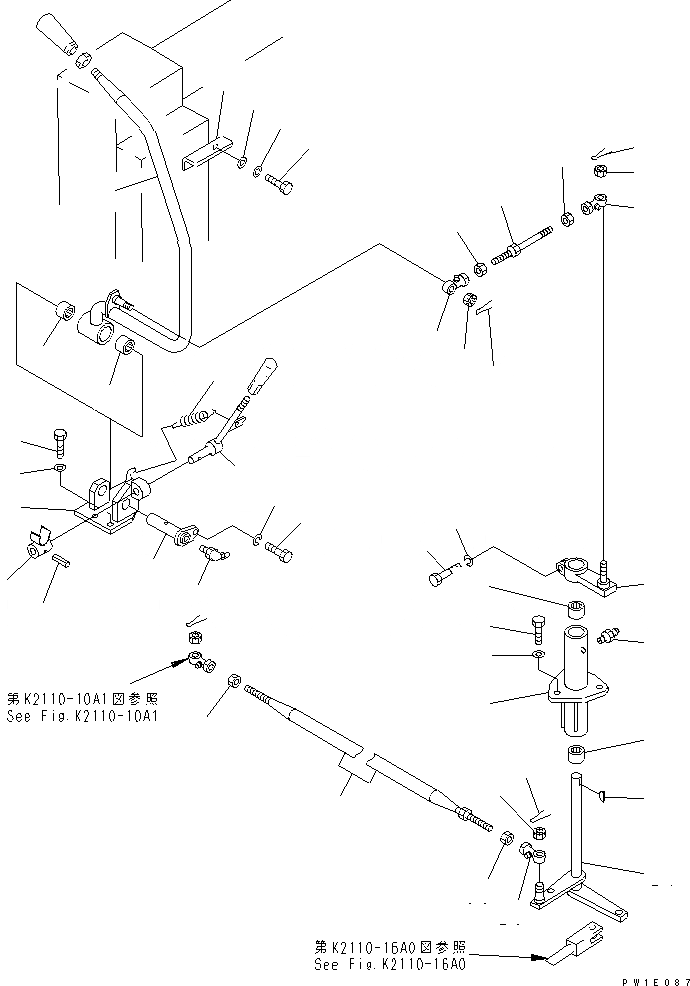 第K2110-10A1図参照
See Fig.K2110-10A1

第K2110-16A0図参照
See Fig.K2110-16A0

PW1E087