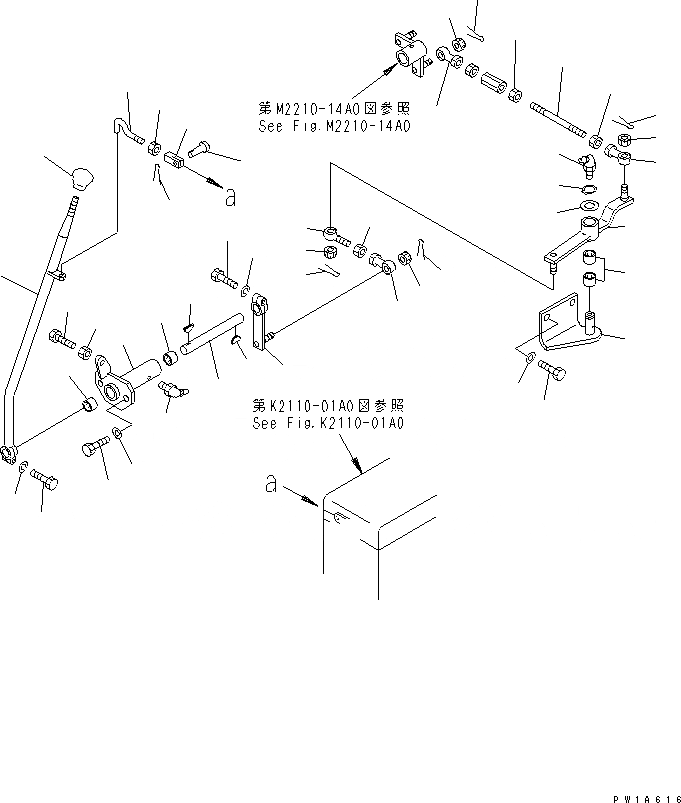 第M2210-14A0図参照
See Fig.M2210-14A0

a

第K2110-01A0図参照
See Fig.K2110-01A0

a

PW1A616