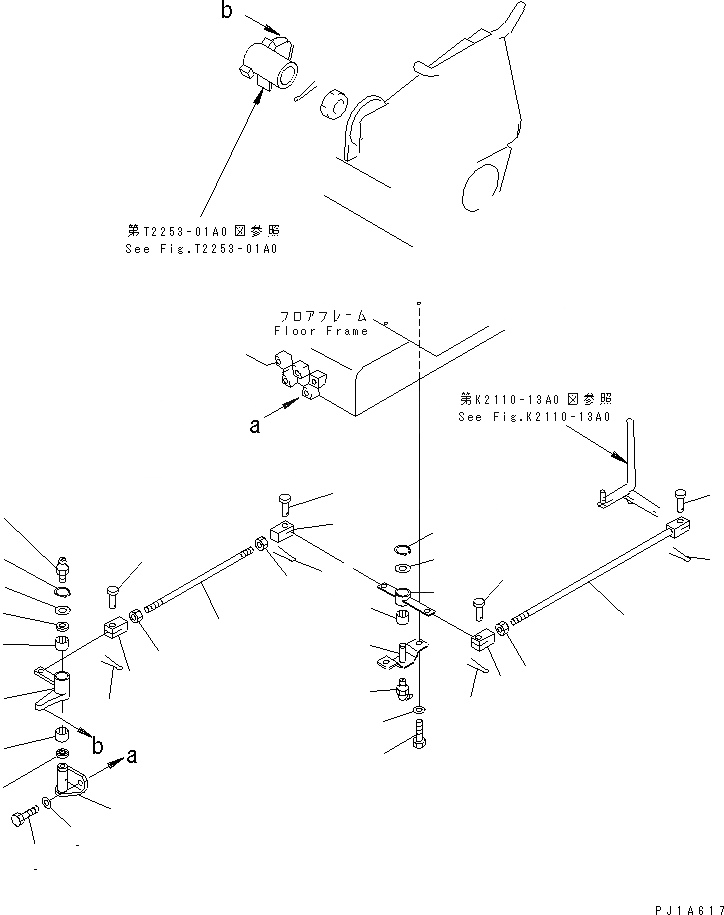 b

第T2253-01A0図参照
See Fig.T2253-01A0

フロアフレーム
Floor Frame

a

第K2110-13A0図参照
See Fig.K2110-13A0

b

a

PJ1A617