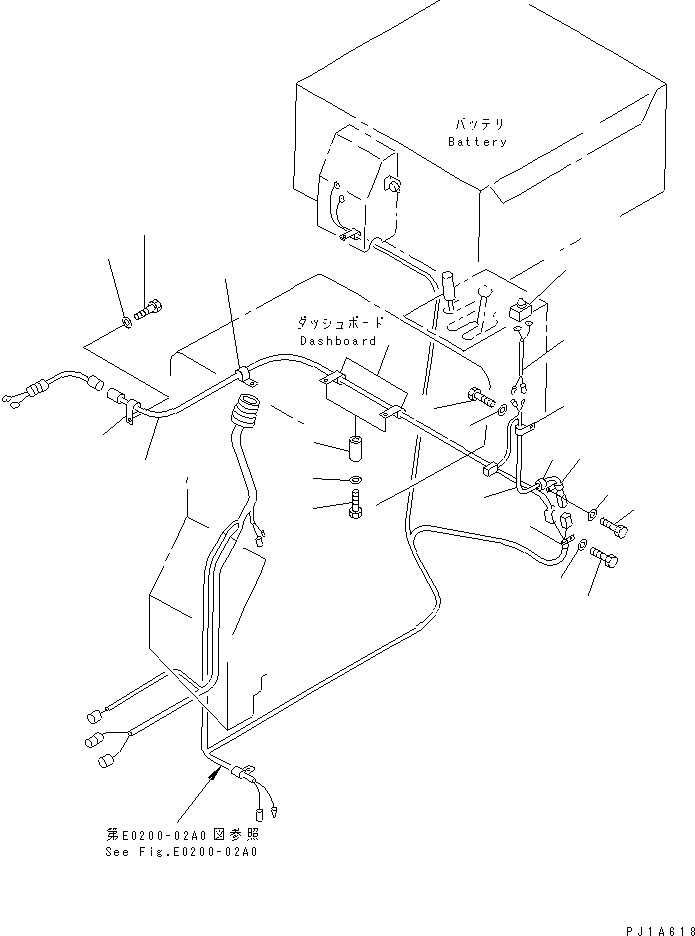 バッテリ
Battery

ダッシュボード
Dashboard

第E0200-02A0図参照
See Fig.E0200-02A0

PJ1A618