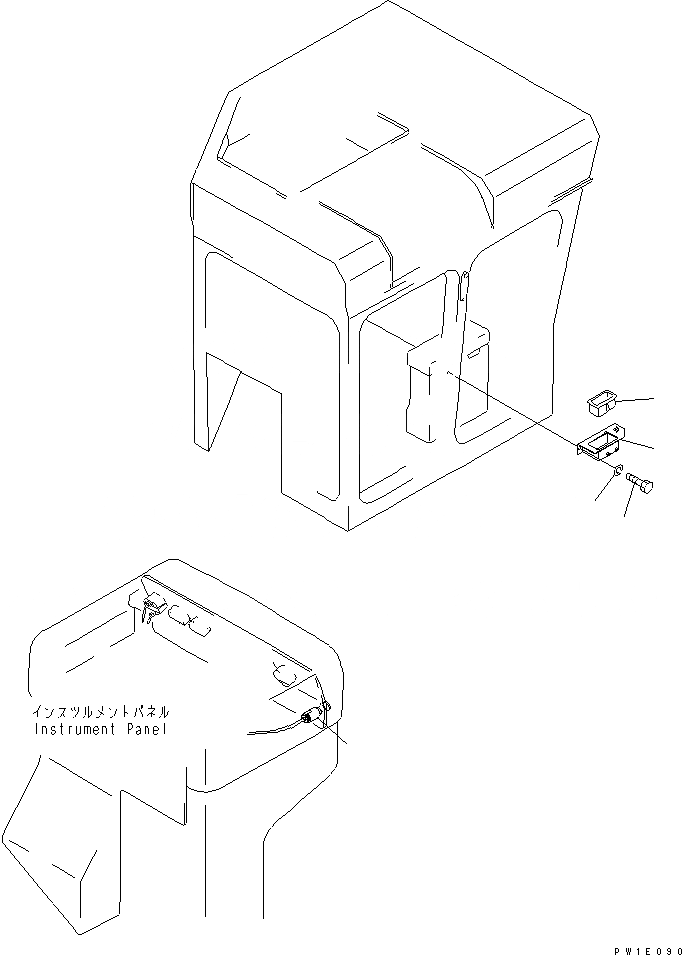 インスツルメントパネル
Instrument Panel

PW1E090