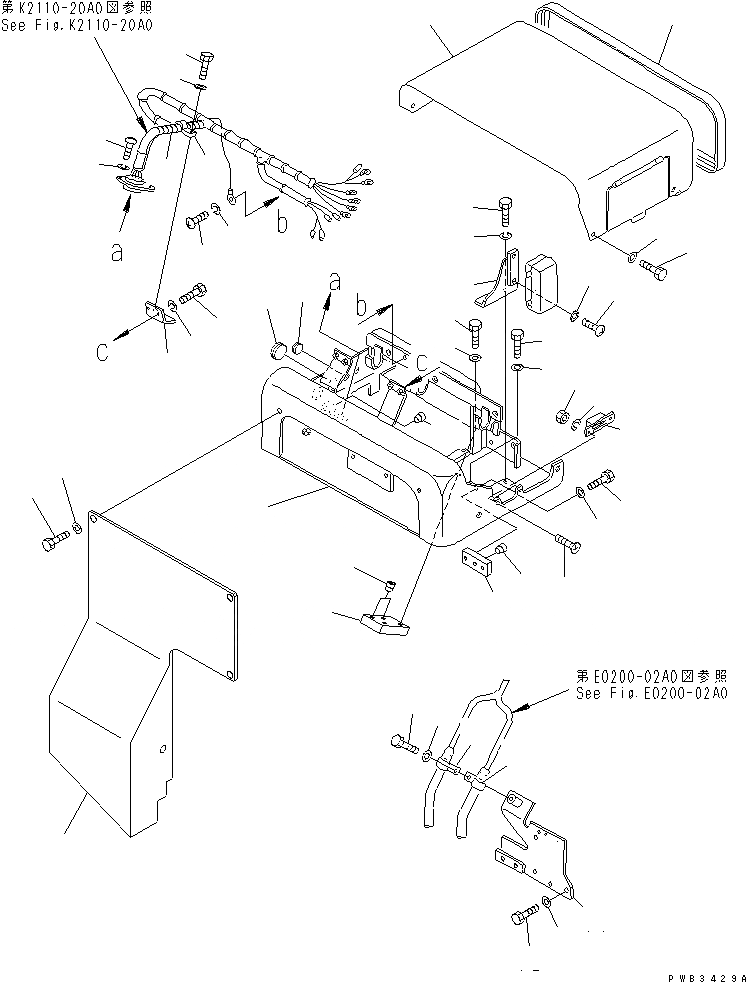 第K2110-20A0図参照
See Fig.K2110-20A0

a

b

c

a

b

c

第E0200-02A0図参照
See Fig.E0200-02A0

PWB3429A