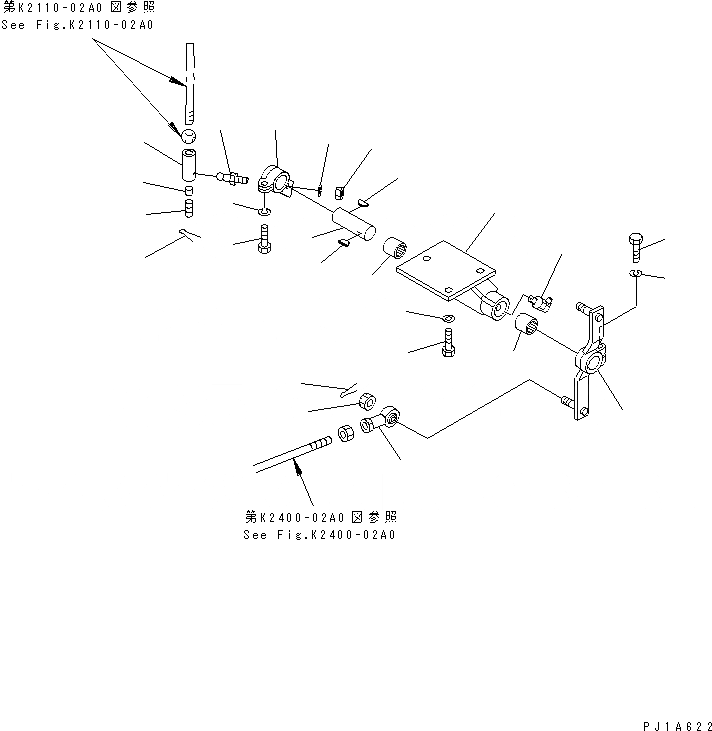 第K2110-02A0 図参照
See Fig.K2110-02A0

第K2400-02A0 図参照
See Fig.K2400-02A0

PJ1A622