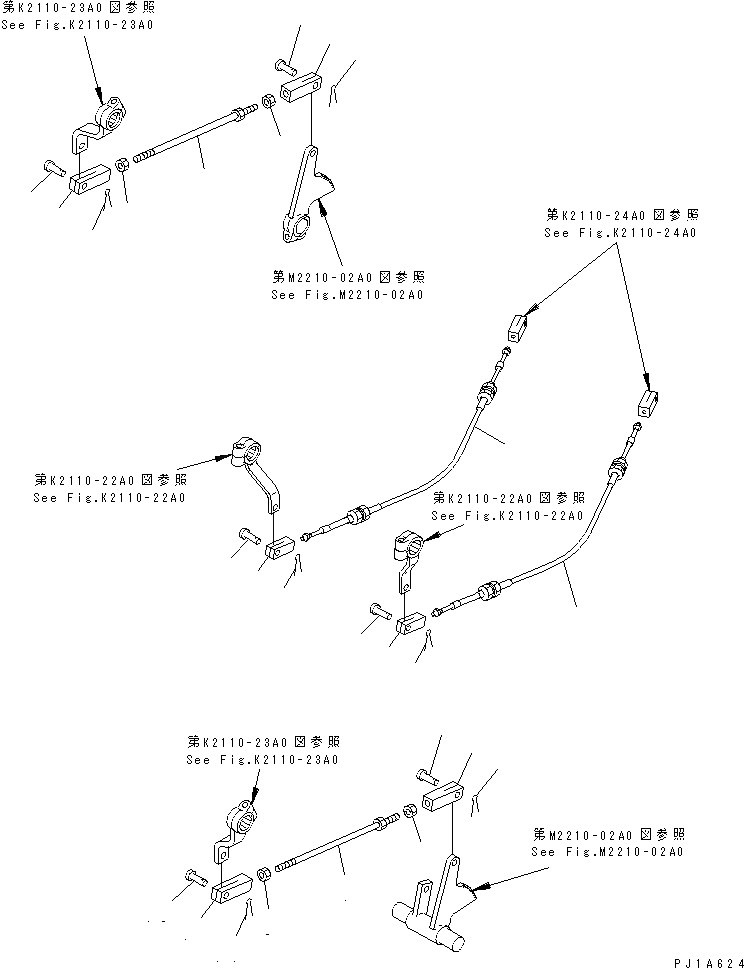 第K2110-23A0図参照
See Fig.K2110-23A0

第M2210-02A0図参照
See Fig.M2210-02A0

第K2110-24A0図参照
See Fig.K2110-24A0

第K2110-22A0図参照
See Fig.K2110-22A0

第K2110-22A0図参照
See Fig.K2110-22A0

第K2110-23A0図参照
See Fig.K2110-23A0

第M2210-02A0図参照
See Fig.M2210-02A0

PJ1A624