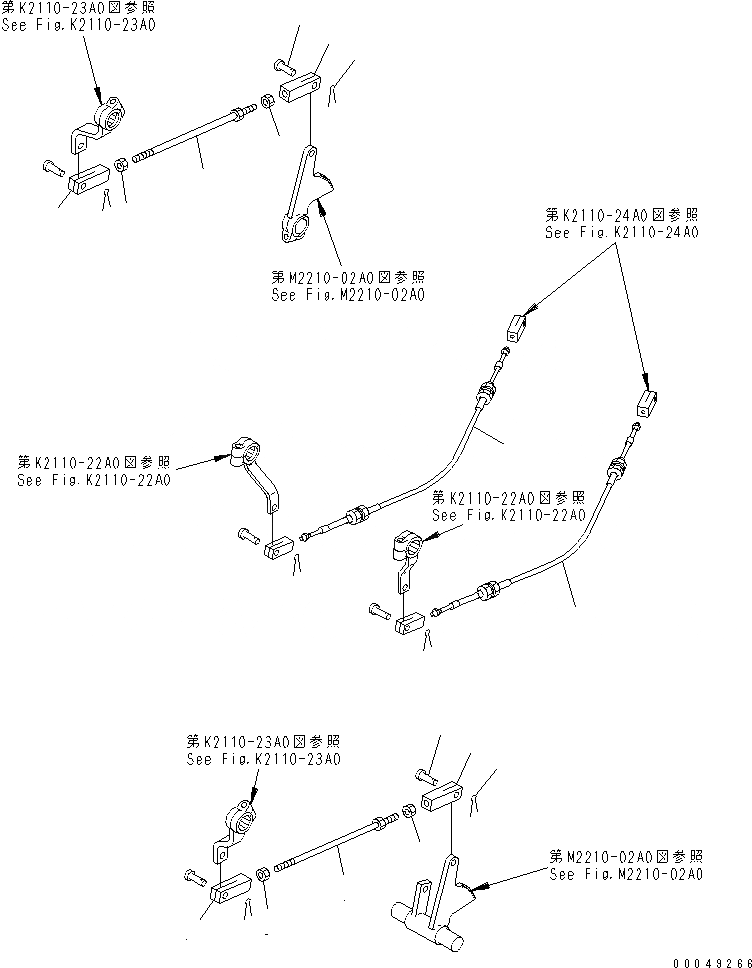 第K2110-23A0図参照
See Fig.K2110-23A0

第M2210-02A0図参照
See Fig.M2210-02A0

第K2110-24A0図参照
See Fig.K2110-24A0

第K2110-22A0図参照
See Fig.K2110-22A0

第K2110-22A0図参照
See Fig.K2110-22A0

第K2110-23A0図参照
See Fig.K2110-23A0

第M2210-02A0図参照
See Fig.M2210-02A0

00049266