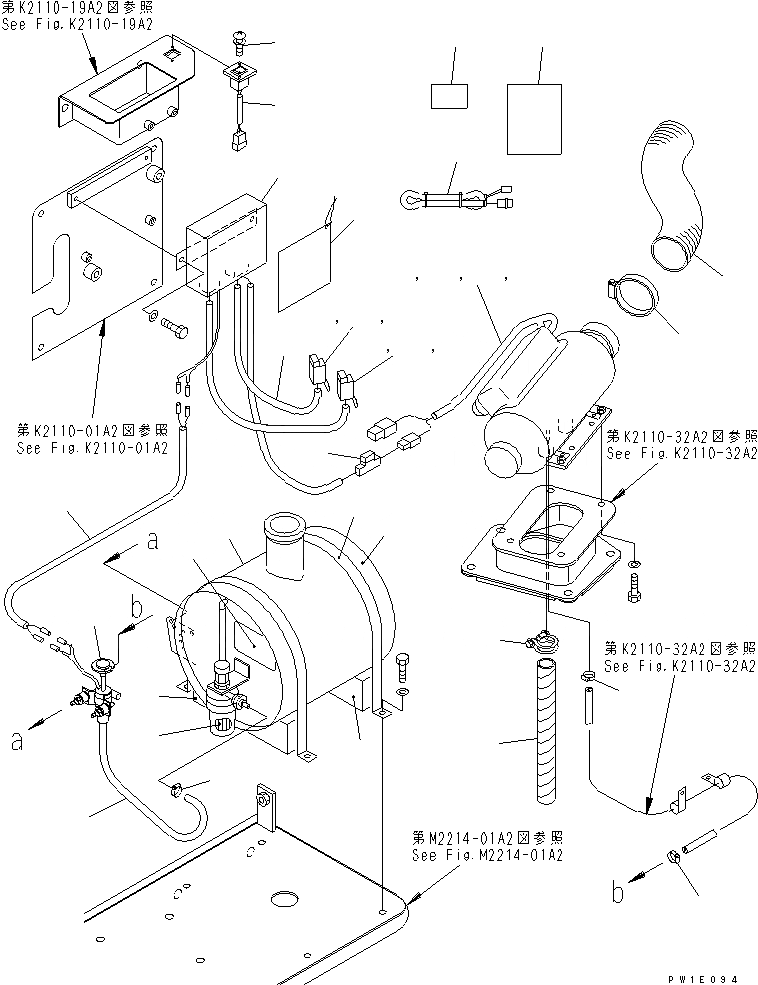 第K2110-19A2図参照
See Fig.K2110-19A2

第K2110-01A2図参照
See Fig.K2110-01A2

第K2110-32A2図参照
See Fig.K2110-32A2

a

b

a

第K2110-32A2図参照
See Fig.K2110-32A2

第M2214-01A2図参照
See Fig.M2214-01A2

b

PW1E094