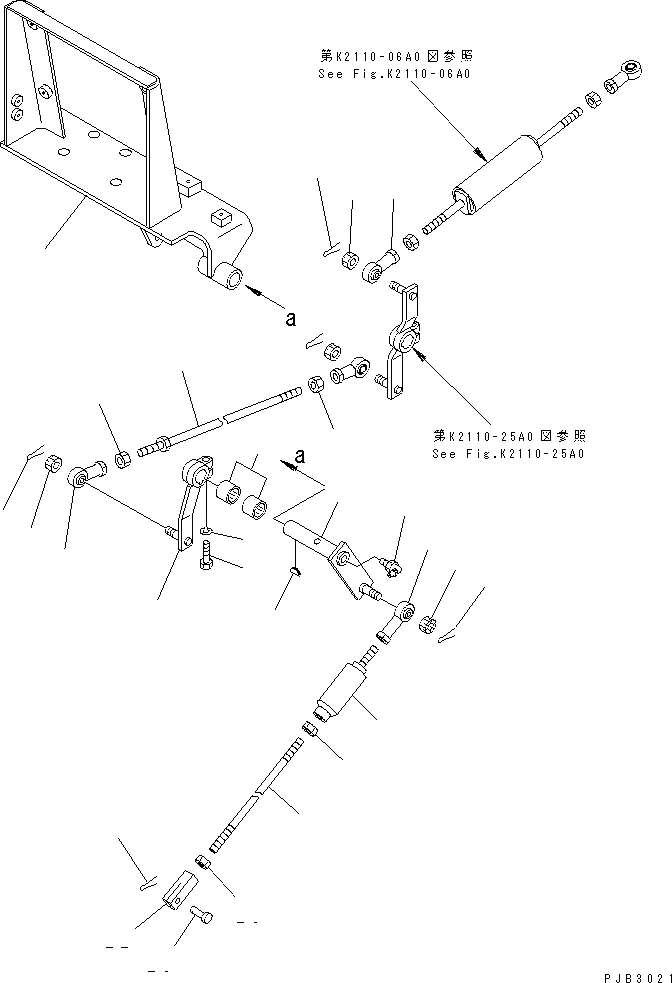 第K2110-06A0図参照
See Fig.K2110-06A0

a

第K2110-25A0図参照
See Fig.K2110-25A0

a

PJB3021