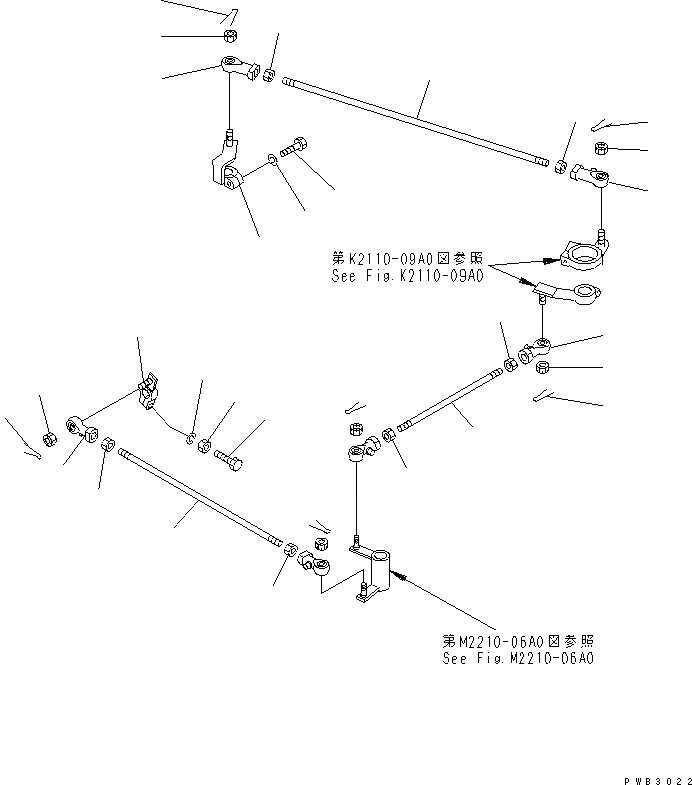 第K2110-09A0図参照
See Fig.K2110-09A0

第M2210-06A0図参照
See Fig.M2210-06A0

PWB3022