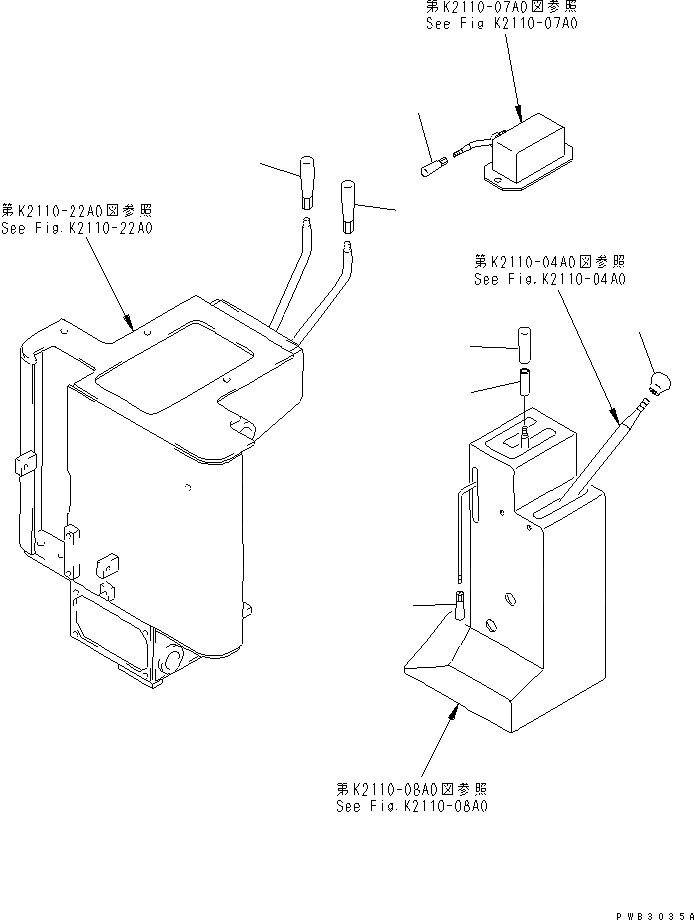 第K2110-07A0図参照
See Fig K2110-07A0

第K2110-22A0図参照
See Fig.K2110-22A0

第K2110-04A0図参照
See Fig.K2110-04A0

第K2110-08A0図参照
See Fig.K2110-08A0

PWB3035A