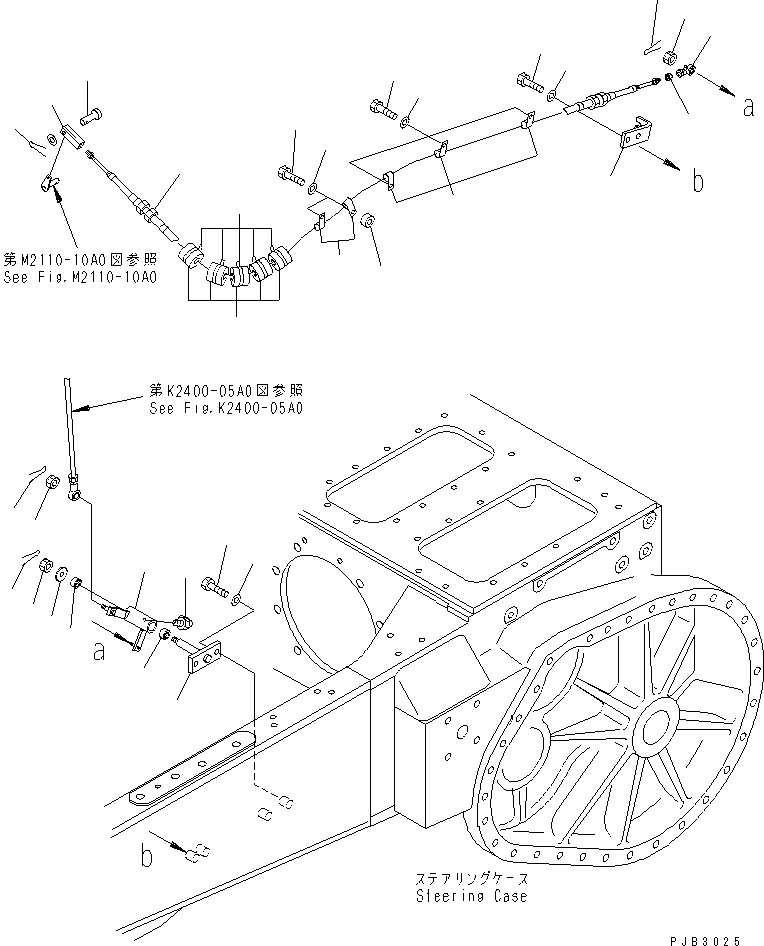 a
b
第M2110-10A0図参照
See Fig.M2110-10A0

第K2400-05A0図参照
See Fig.K2400-05A0
a
b
ステアリングケース
Steering Case
PJB3025