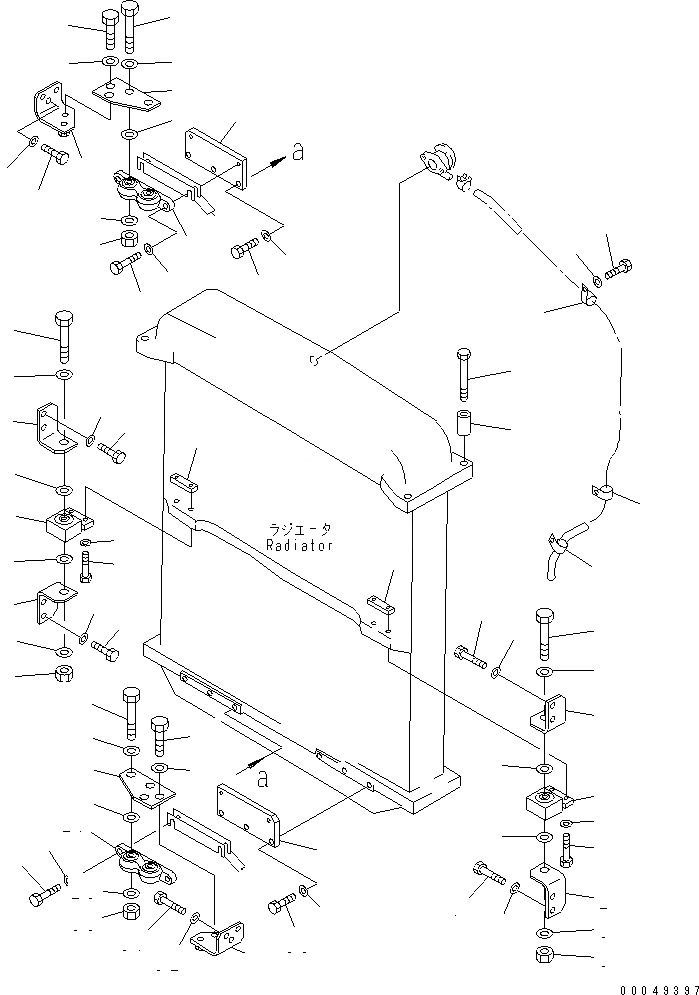 a

ラジエータ
Radiator

a

00049397