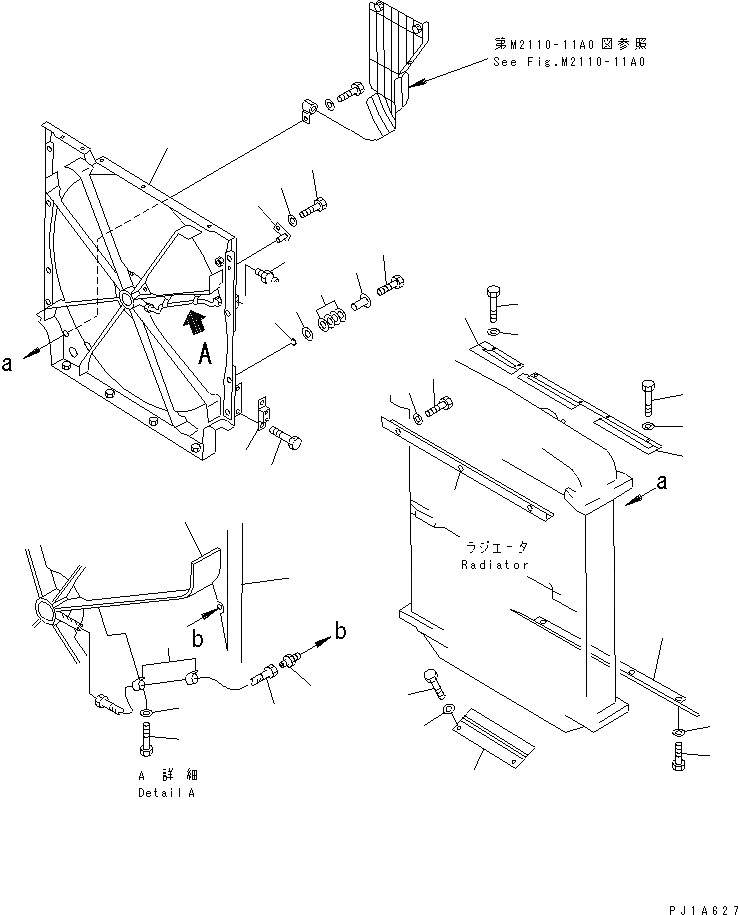 第M2110-11A0図参照
See Fig.M2110-11A0

a

A

a

ラジエータ
Radiator

b

b

A 詳細
Detail A

PJ1A627