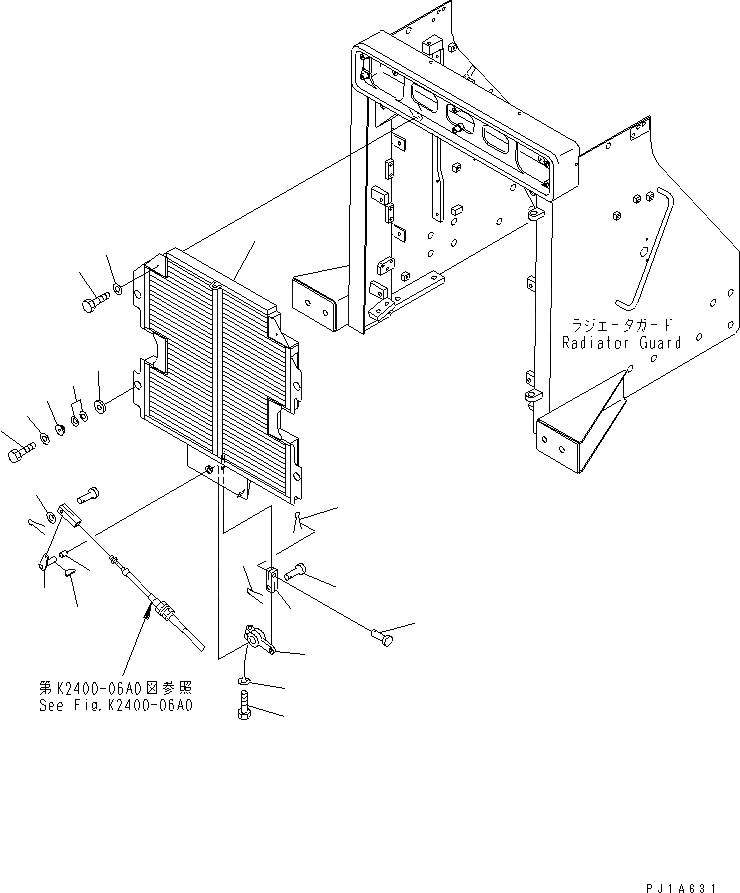 ラジエータガード
Radiator Guard

第K2400-06A0図参照
See Fig.K2400-06A0

PJ1A631