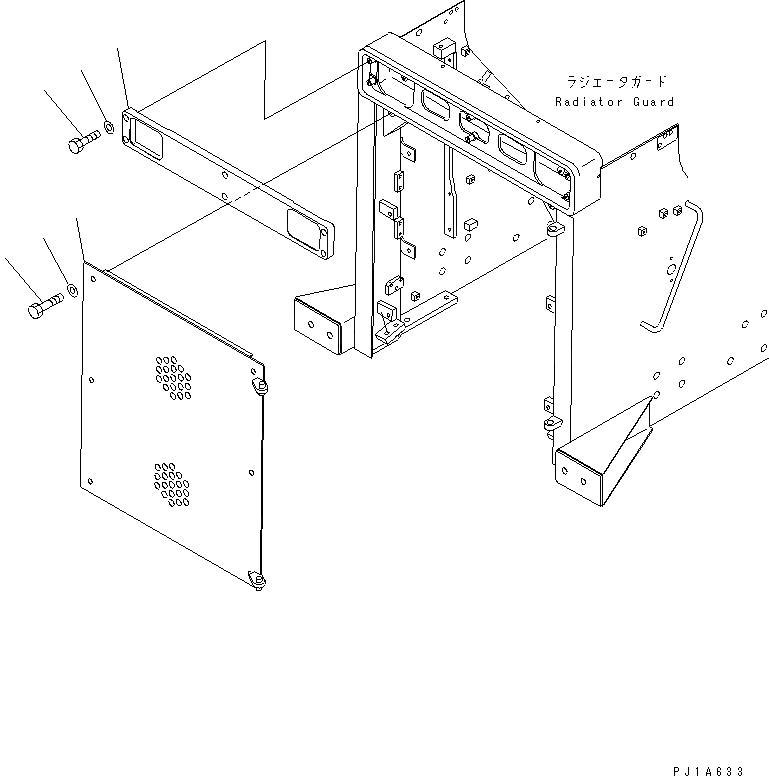 ラジエータガード
Radiator Guard

PJ1A633