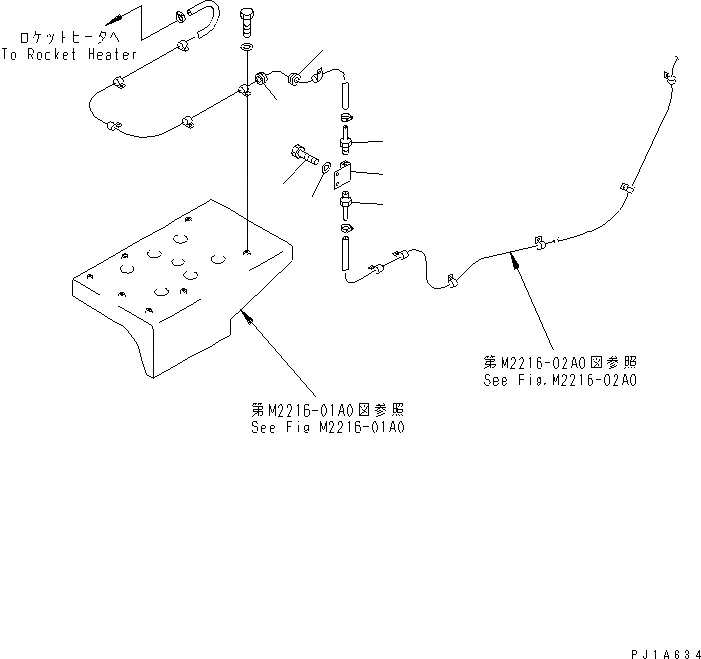 ロケットヒータへ
To Rocket Heater

第M2216-02A0図参照
See Fig.M2216-02A0

第M2216-01A0図参照
See Fig M2216-01A0

PJ1A634