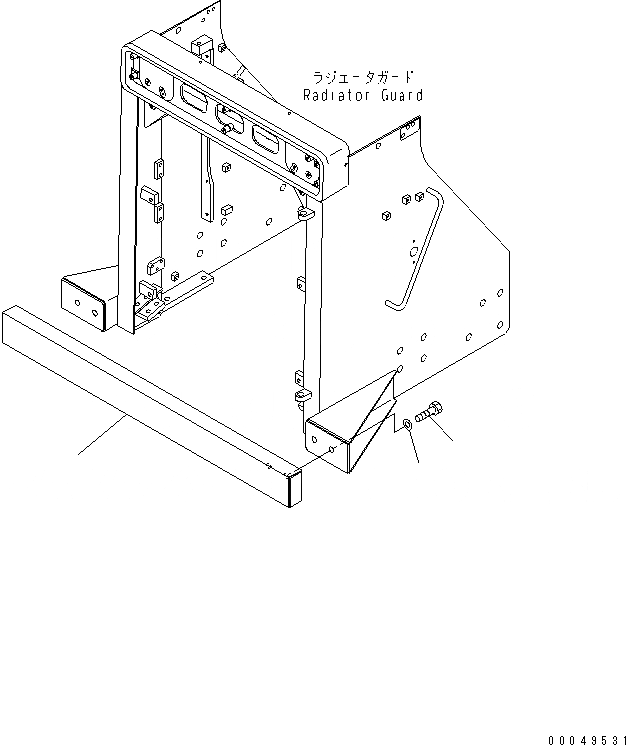 ラジエータガード
Radiator Guard

00049531