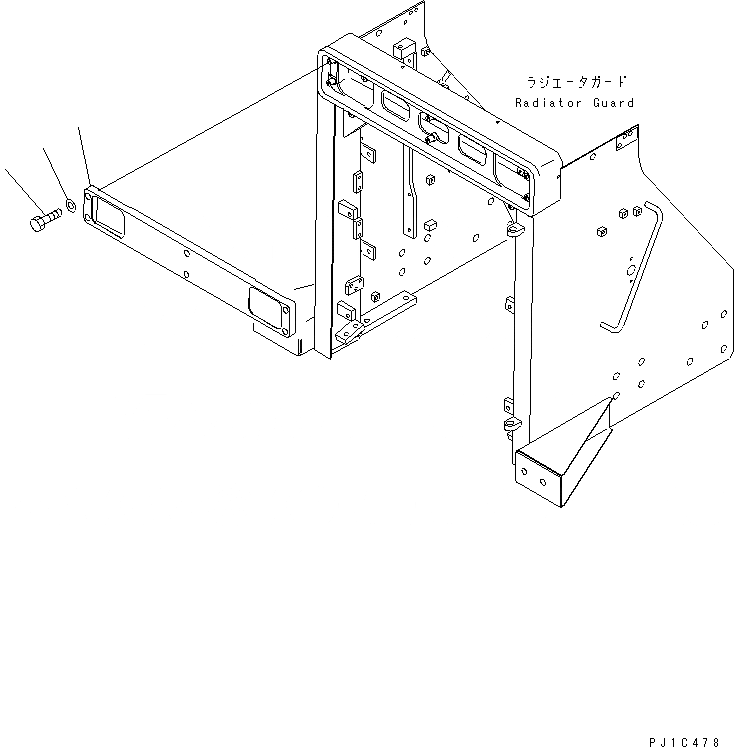 ラジエータガード
Radiator Guard

PJ1C478