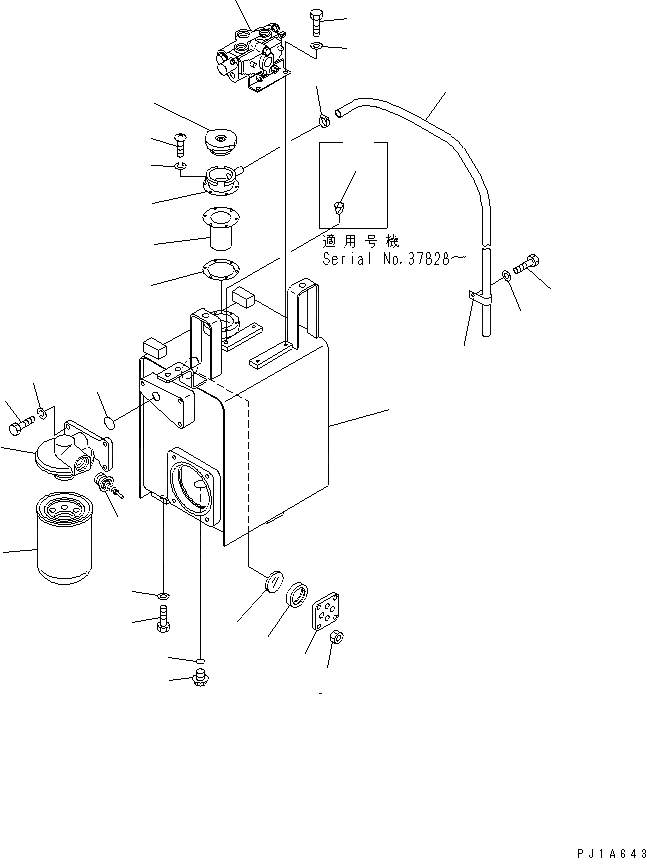 適用号機
Serial No.37828~

PJ1A643