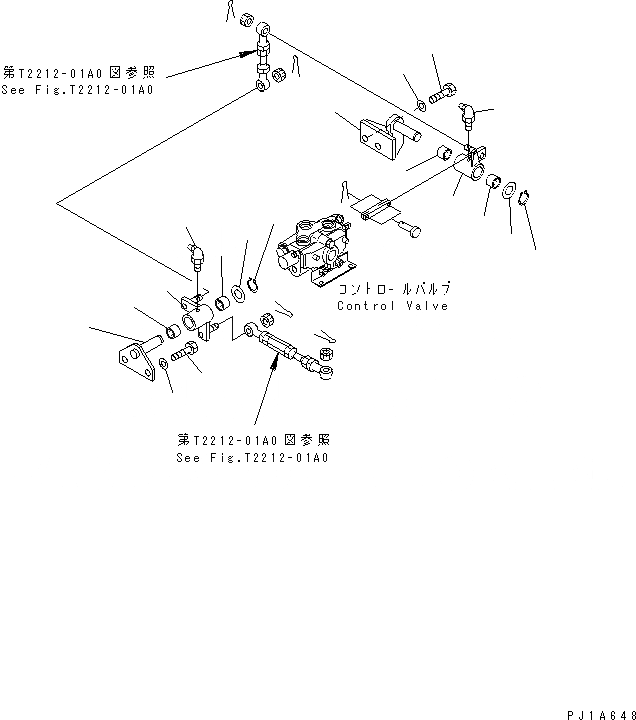 第T2212-01A0図参照
See Fig.T2212-01A0

コントロールバルブ
Control Valve

第T2212-01A0図参照
See Fig.T2212-01A0

PJ1A648