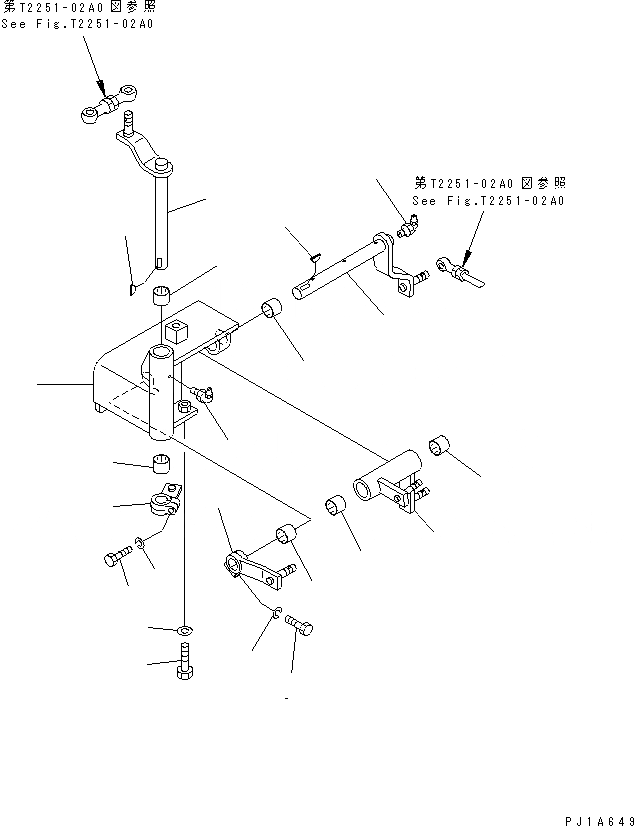 第T2251-02A0 図参照
See Fig.T2251-02A0

第T2251-02A0 図参照
See Fig.T2251-02A0

PJ1A649