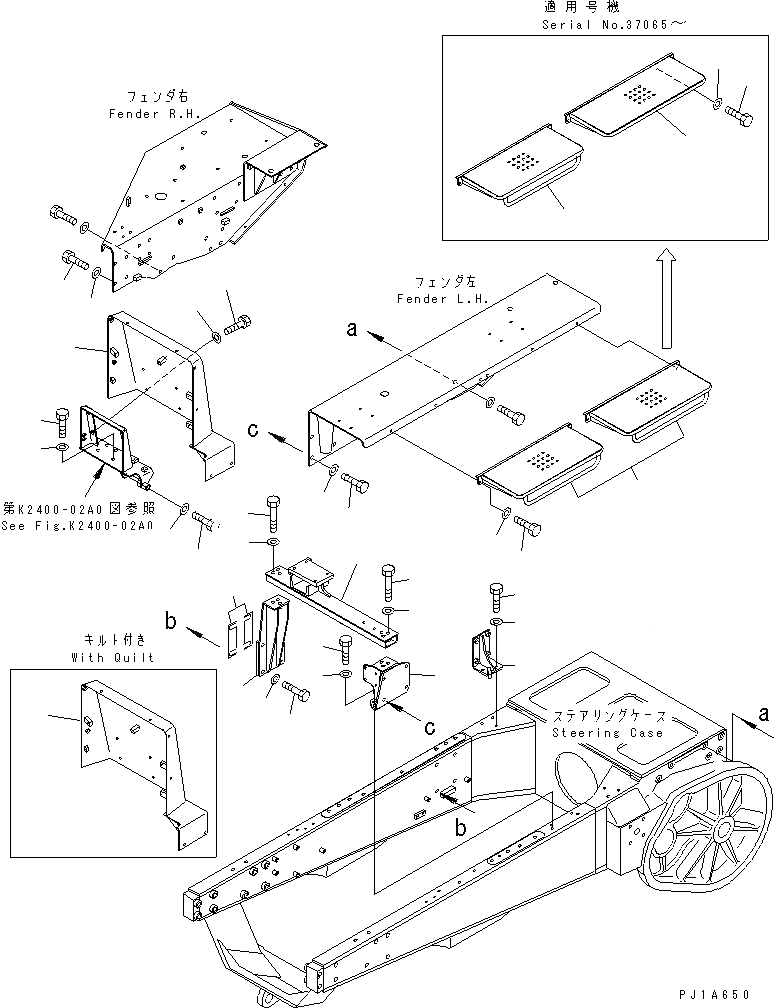 適用号機
Serial No.37065～

フェンダ右
Fender R.H.

フェンダ左
Fender L.H.

a

c

第K2400-02A0図参照
See Fig.K2400-02A0

b

キルト付き
With Quilt

c

ステアリングケース
Steering Case

a

b

PJ1A650