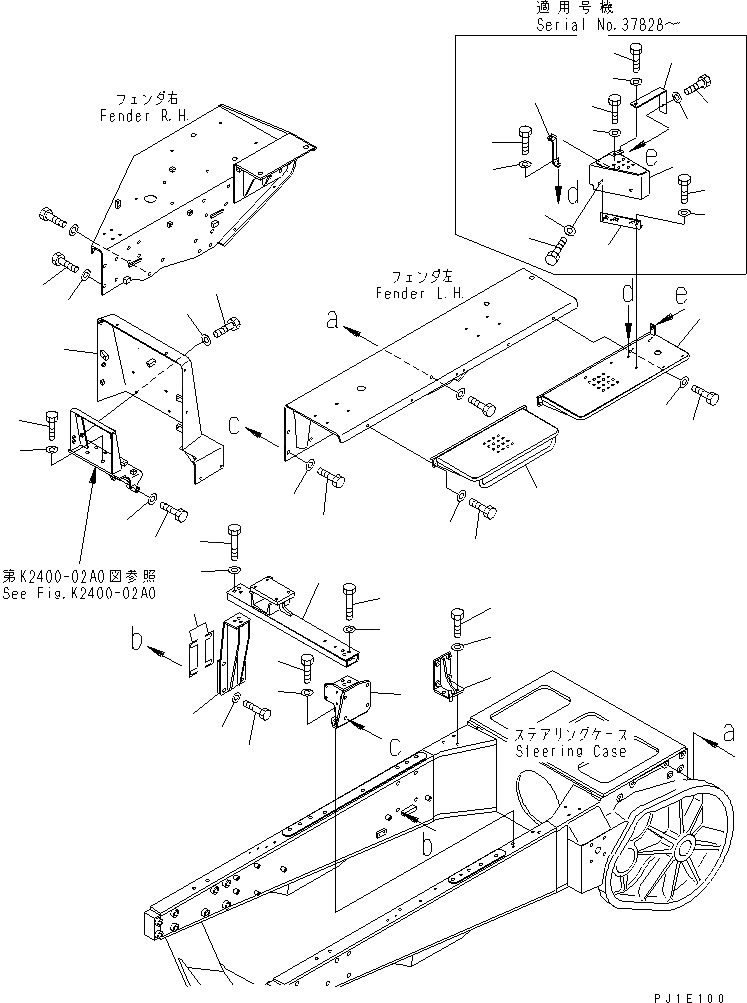 適用号機
Serial No.37828～

e
d

フェンダ右
Fender R.H.

フェンダ左
Fender L.H.

a
d
e
c

第K2400-02A0図参照
See Fig.K2400-02A0

b
c

ステアリングケース
Steering Case

a
b

PJ1E100