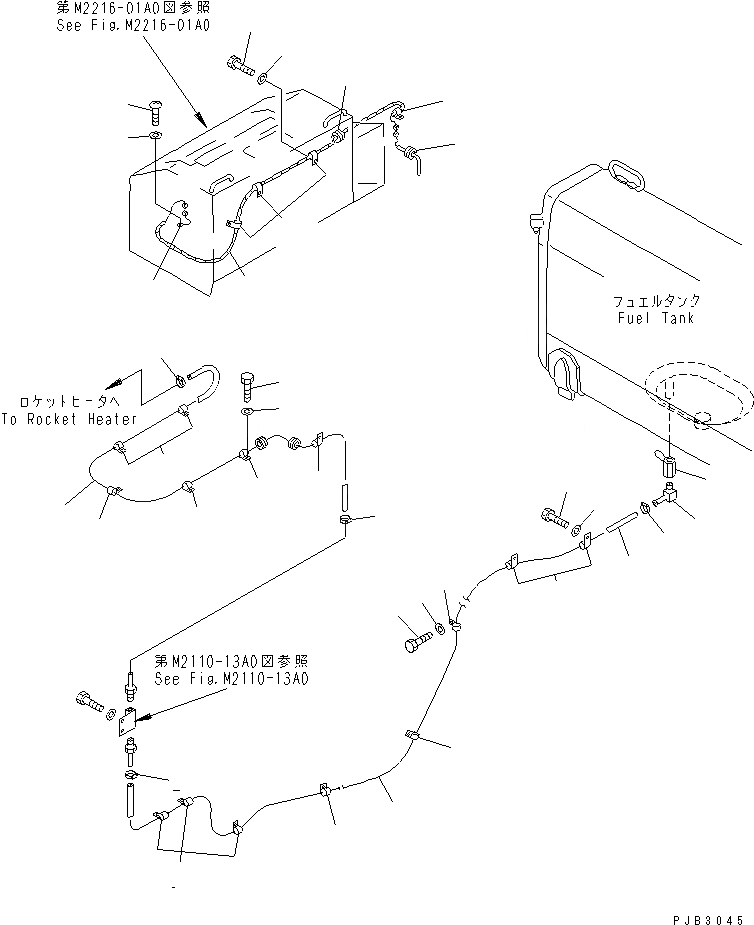 第M2216-01A0図参照
See Fig.M2216-01A0

フュエルタンク
Fuel Tank

ロケットヒータへ
To Rocket Heater

第M2110-13A0図参照
See Fig.M2110-13A0

PJB3045