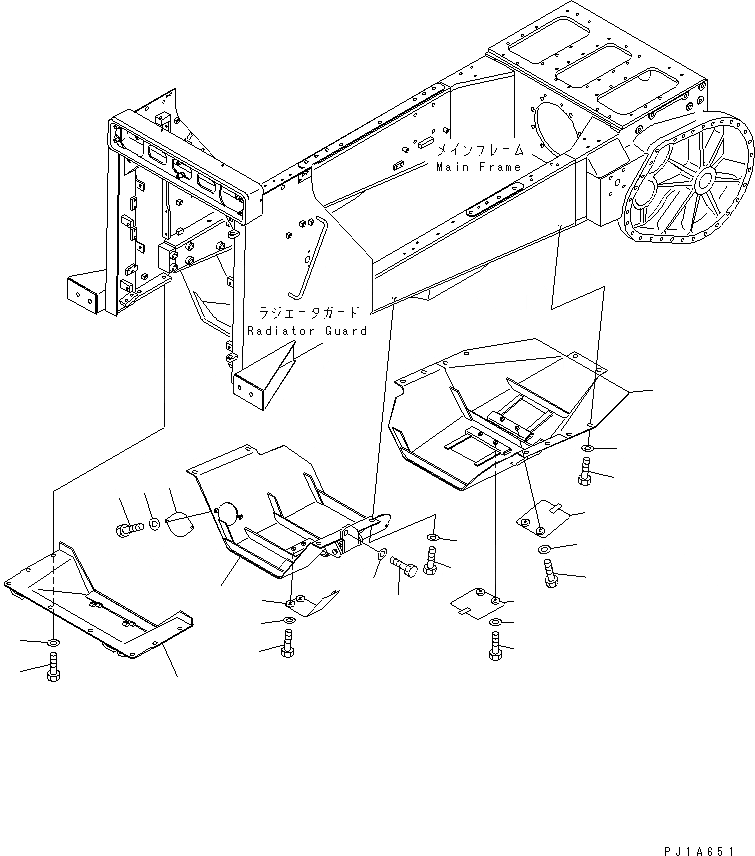 メインフレーム
Main Frame

ラジエータガード
Radiator Guard

PJ1A651