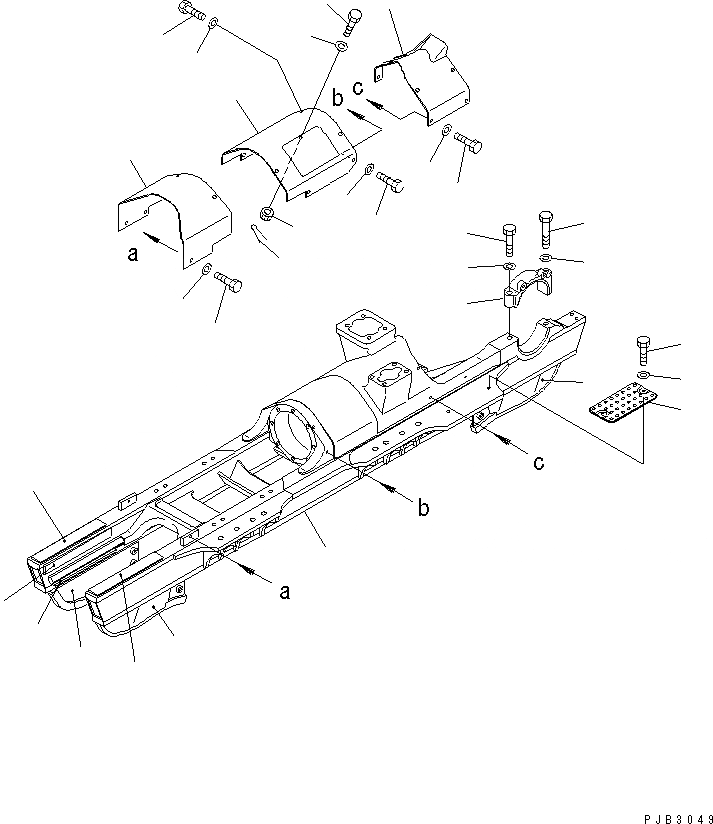 b
c
a
c
b
a
PJB3049