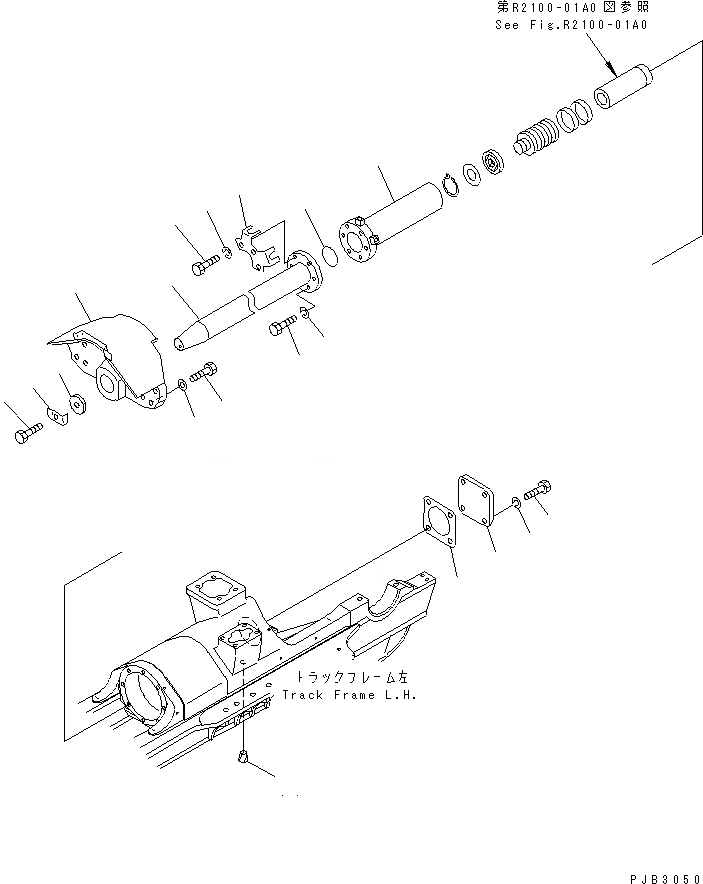 第R2100-01A0図参照
See Fig.R2100-01A0

トラックフレーム左
Track Frame L.H.

PJB3050