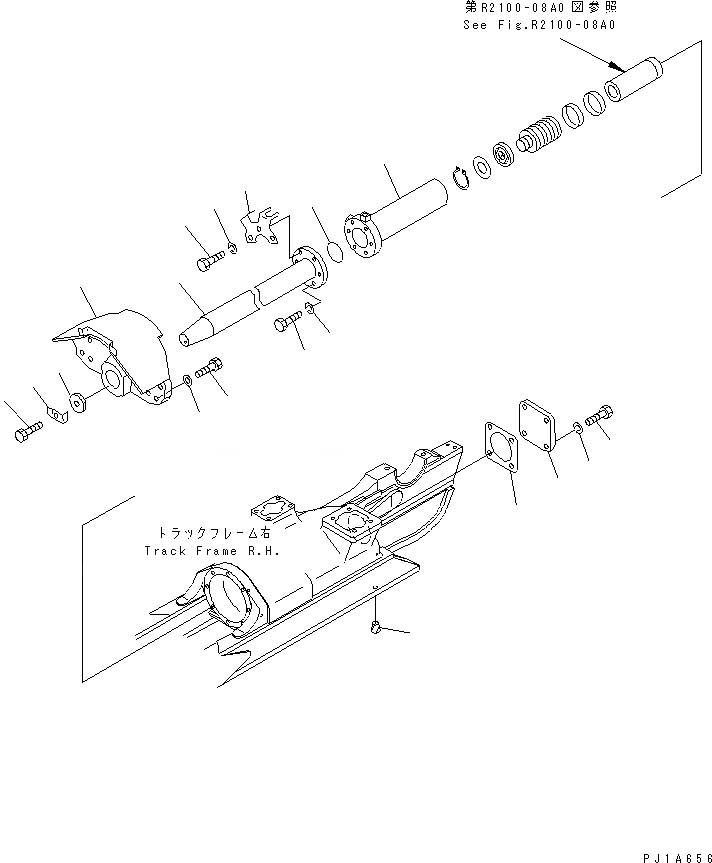 第R2100-08A0図参照
See Fig.R2100-08A0

トラックフレーム右
Track Frame R.H.

PJ1A656