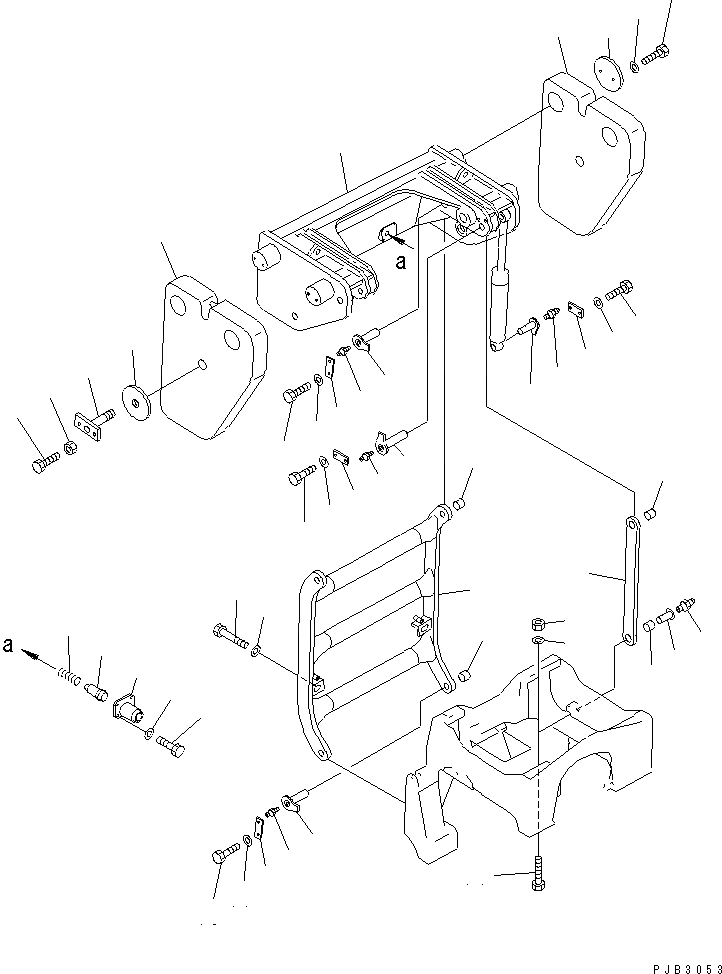 a

a

PJB3053