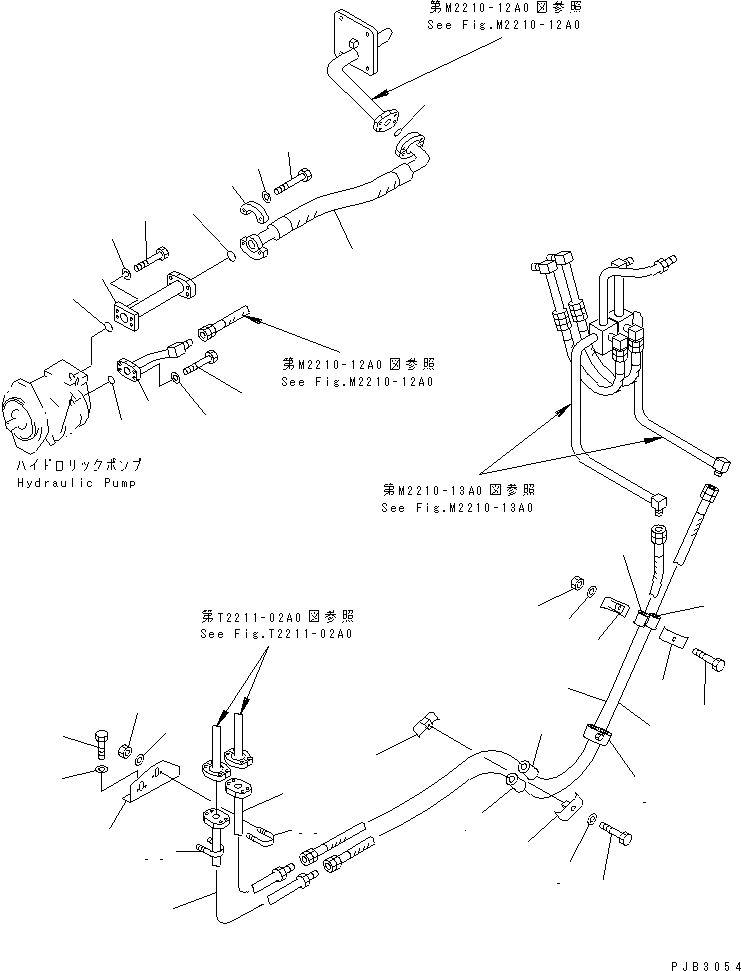 第M2210-12A0図参照
See Fig.M2210-12A0

第M2210-12A0図参照
See Fig.M2210-12A0

ハイドロリックポンプ
Hydraulic Pump

第M2210-13A0図参照
See Fig.M2210-13A0

第T2211-02A0図参照
See Fig.T2211-02A0

PJB3054