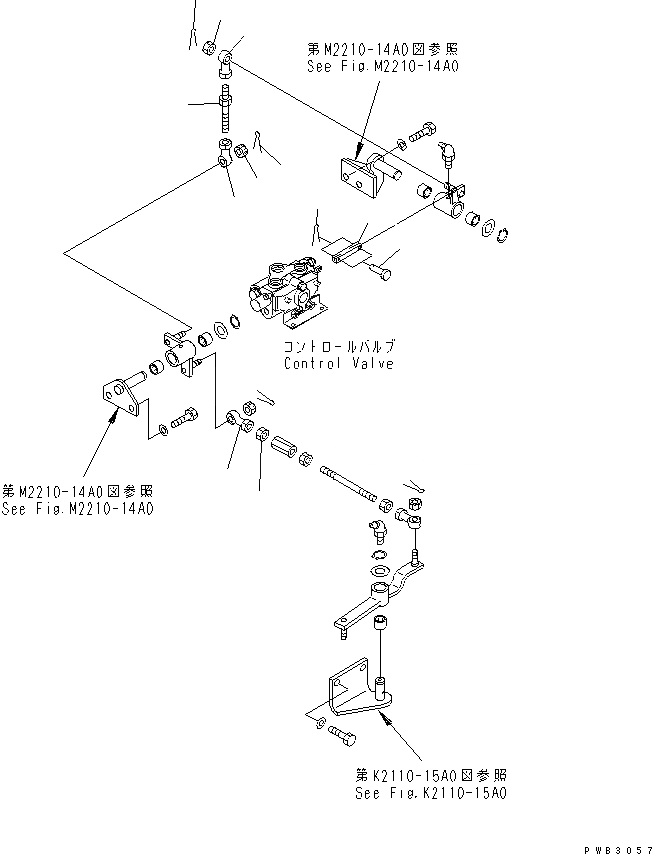 第M2210-14A0図参照
See Fig.M2210-14A0

コントロールバルブ
Control Valve

第M2210-14A0図参照
See Fig.M2210-14A0

第K2110-15A0図参照
See Fig.K2110-15A0

PWB3057