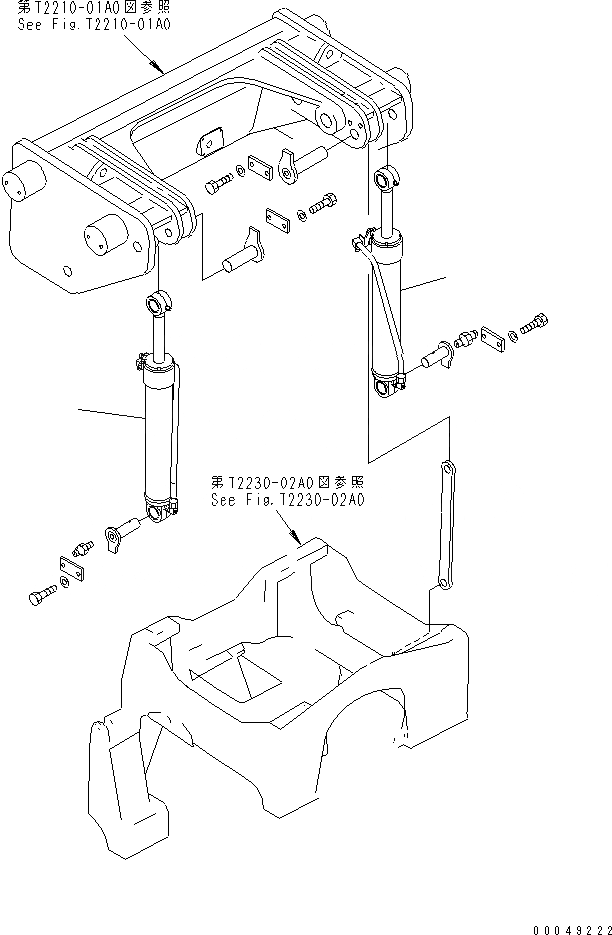 第T2210-01A0図参照
See Fig.T2210-01A0

第T2230-02A0図参照
See Fig.T2230-02A0

00049222